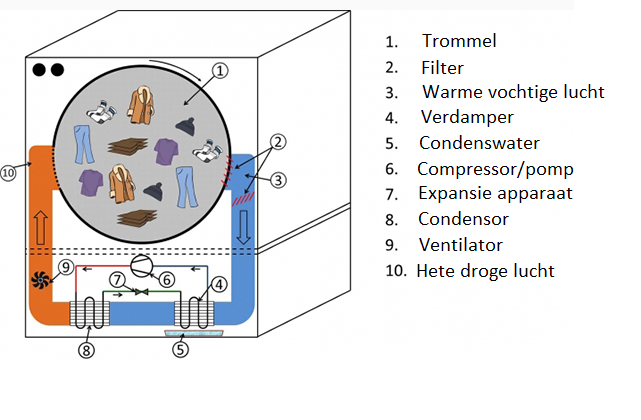 1
2
3
10
9
7
6
4
8
5

1. Trommel
2. Filter
3. Warme vochtige lucht
4. Verdamper
5. Condenswater
6. Compressor/pomp
7. Expansie apparaat
8. Condensor
9. Ventilator
10. Hete droge lucht